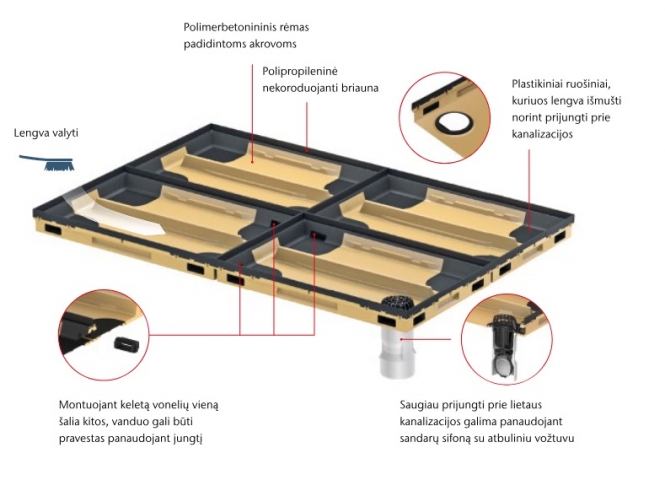 Polimerbetonininis rėmas padidintoms akrovoms

Polipropileninė nekoroduojanti briauna

Plastikiniai ruošiniai, kuriuos lengva išmušti norint prijungti prie kanalizacijos

Lengva valyti

Montuojant keletą vonelių vieną šalia kitos, vanduo gali būti pravestas panaudojant jungtį

Saugiau prijungti prie lietaus kanalizacijos galima panaudojant sandarų sifoną su atbuliniu vožtuvu